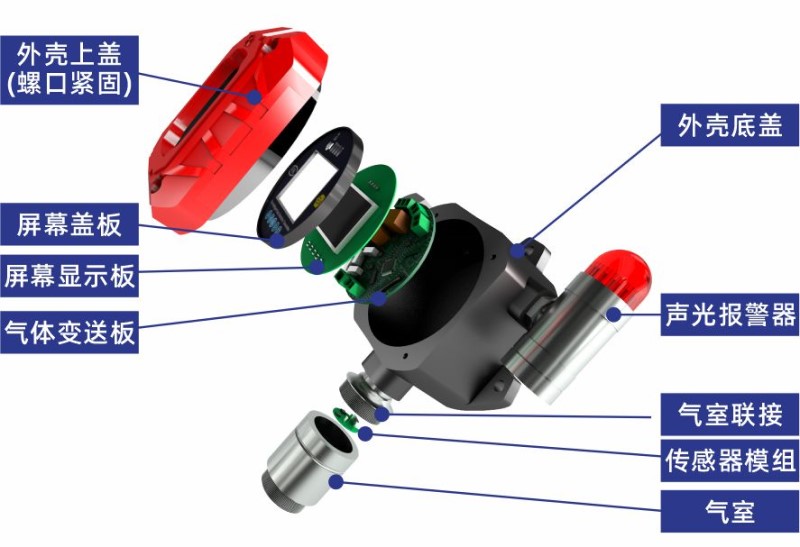 外壳上盖
(螺口紧固)

屏幕盖板

屏幕显示板

气体变送板

外壳底盖

声光报警器

气室联接

传感器模组

气室